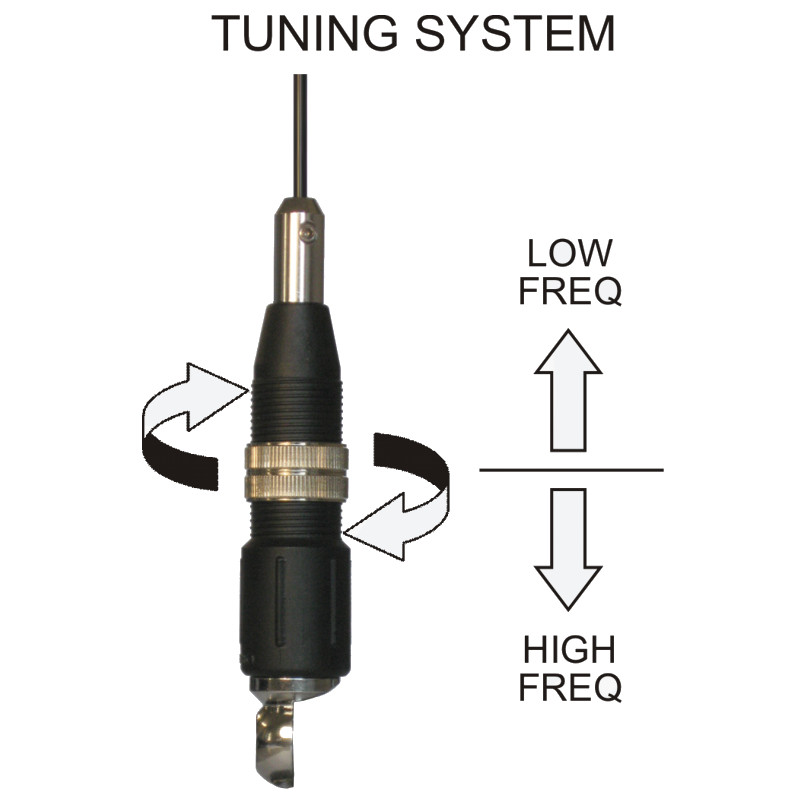 TUNING SYSTEM

LOW FREQ

HIGH FREQ