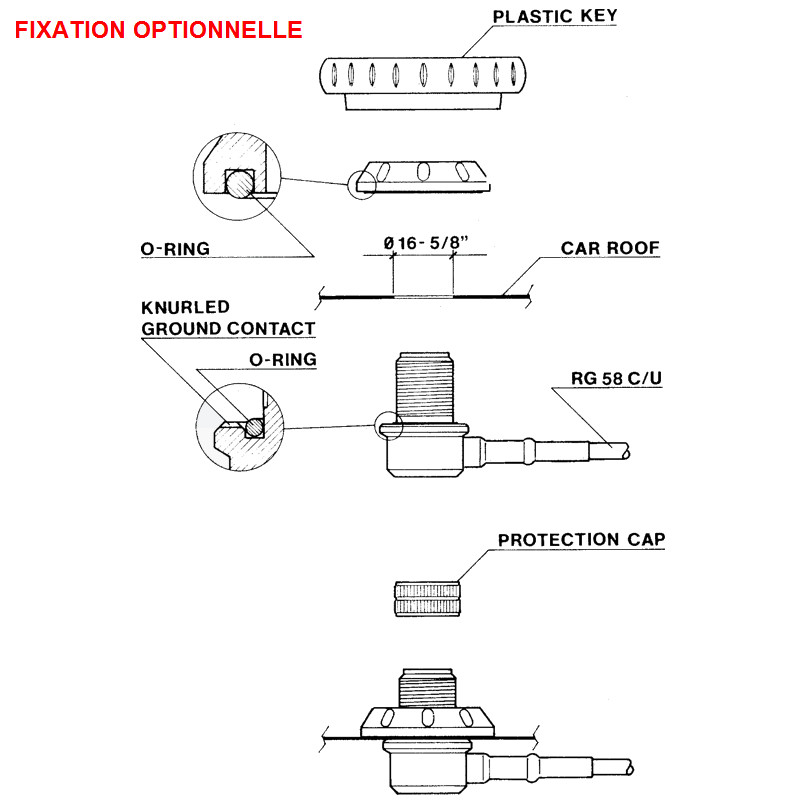 FIXATION OPTIONNELLE

PLASTIC KEY

O-RING

Ø 16 - 5/8"

CAR ROOF

KNURLED GROUND CONTACT

O-RING

RG 58 C/U

PROTECTION CAP